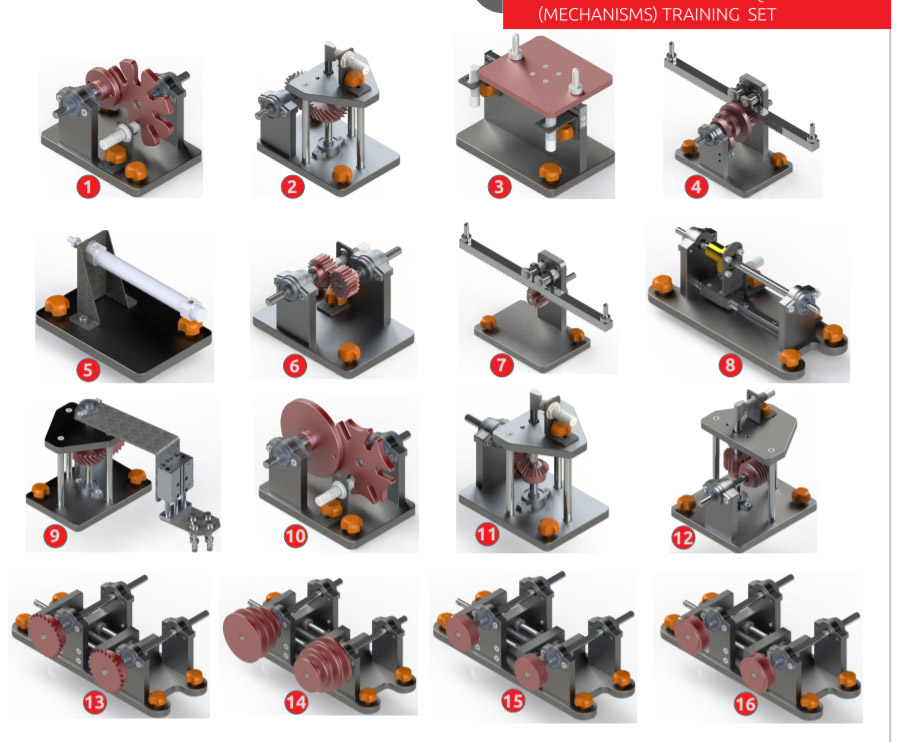 (MECHANISMS) TRAINING SET

1
2
3
4
5
6
7
8
9
10
11
12
13
14
15
16